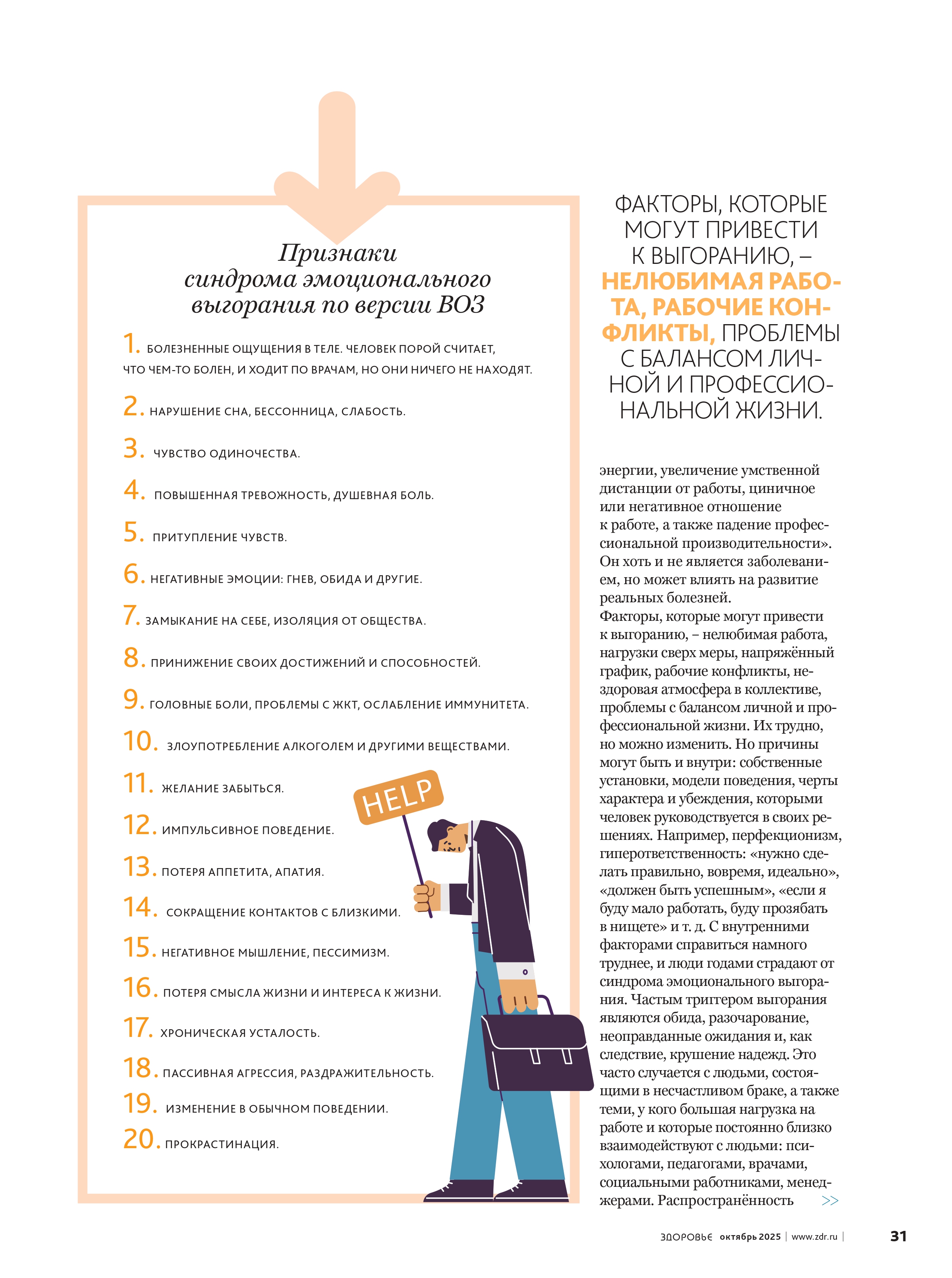 Признаки синдрома эмоционального выгорания по версии ВОЗ

1. БОЛЕЗНЕННЫЕ ОЩУЩЕНИЯ В ТЕЛЕ. ЧЕЛОВЕК ПОРОЙ СЧИТАЕТ, ЧТО ЧЕМ-ТО БОЛЕН, И ХОДИТ ПО ВРАЧАМ, НО ОНИ НИЧЕГО НЕ НАХОДЯТ.

2. НАРУШЕНИЕ СНА, БЕССОННИЦА, СЛАБОСТЬ.

3. ЧУВСТВО ОДИНОЧЕСТВА.

4. ПОВЫШЕННАЯ ТРЕВОЖНОСТЬ, ДУШЕВНАЯ БОЛЬ.

5. ПРИТУПЛЕНИЕ ЧУВСТВ.

6. НЕГАТИВНЫЕ ЭМОЦИИ: ГНЕВ, ОБИДА И ДРУГИЕ.

7. ЗАМЫКАНИЕ НА СЕБЕ, ИЗОЛЯЦИЯ ОТ ОБЩЕСТВА.

8. ПРИНИЖЕНИЕ СВОИХ ДОСТИЖЕНИЙ И СПОСОБНОСТЕЙ.

9. ГОЛОВНЫЕ БОЛИ, ПРОБЛЕМЫ С ЖКТ, ОСЛАБЛЕНИЕ ИММУНИТЕТА.

10. ЗЛОУПОТРЕБЛЕНИЕ АЛКОГОЛЕМ И ДРУГИМИ ВЕЩЕСТВАМИ.

11. ЖЕЛАНИЕ ЗАБЫТЬСЯ.

12. ИМПУЛЬСИВНОЕ ПОВЕДЕНИЕ.

13. ПОТЕРЯ АППЕТИТА, АПАТИЯ.

14. СОКРАЩЕНИЕ КОНТАКТОВ С БЛИЗКИМИ.

15. НЕГАТИВНОЕ МЫШЛЕНИЕ, ПЕССИМИЗМ.

16. ПОТЕРЯ СМЫСЛА ЖИЗНИ И ИНТЕРЕСА К ЖИЗНИ.

17. ХРОНИЧЕСКАЯ УСТАЛОСТЬ.

18. ПАССИВНАЯ АГРЕССИЯ, РАЗДРАЖИТЕЛЬНОСТЬ.

19. ИЗМЕНЕНИЕ В ОБЫЧНОМ ПОВЕДЕНИИ.

20. ПРОКРАСТИНАЦИЯ.

HELP

ФАКТОРЫ, КОТОРЫЕ МОГУТ ПРИВЕСТИ К ВЫГОРАНИЮ, – НЕЛЮБИМАЯ РАБОТА, РАБОЧИЕ КОНФЛИКТЫ, ПРОБЛЕМЫ С БАЛАНСОМ ЛИЧНОЙ И ПРОФЕССИОНАЛЬНОЙ ЖИЗНИ.

энергии, увеличение умственной дистанции от работы, циничное или негативное отношение к работе, а также падение профессиональной производительности». Он хоть и не является заболеванием, но может влиять на развитие реальных болезней.
Факторы, которые могут привести к выгоранию, – нелюбимая работа, нагрузки сверх меры, напряжённый график, рабочие конфликты, нездоровая атмосфера в коллективе, проблемы с балансом личной и профессиональной жизни. Их трудно, но можно изменить. Но причины могут быть и внутри: собственные установки, модели поведения, черты характера и убеждения, которыми человек руководствуется в своих решениях. Например, перфекционизм, гиперответственность: «нужно сделать правильно, вовремя, идеально», «должен быть успешным», «если я буду мало работать, буду прозябать в нищете» и т. д. С внутренними факторами справиться намного труднее, и люди годами страдают от синдрома эмоционального выгорания. Частым триггером выгорания являются обида, разочарование, неоправданные ожидания и, как следствие, крушение надежд. Это часто случается с людьми, состоящими в несчастливом браке, а также теми, у кого большая нагрузка на работе и которые постоянно близко взаимодействуют с людьми: психологами, педагогами, врачами, социальными работниками, менеджерами. Распространённость >>

ЗДОРОВЬЕ октябрь 2025 | www.zdr.ru | 31